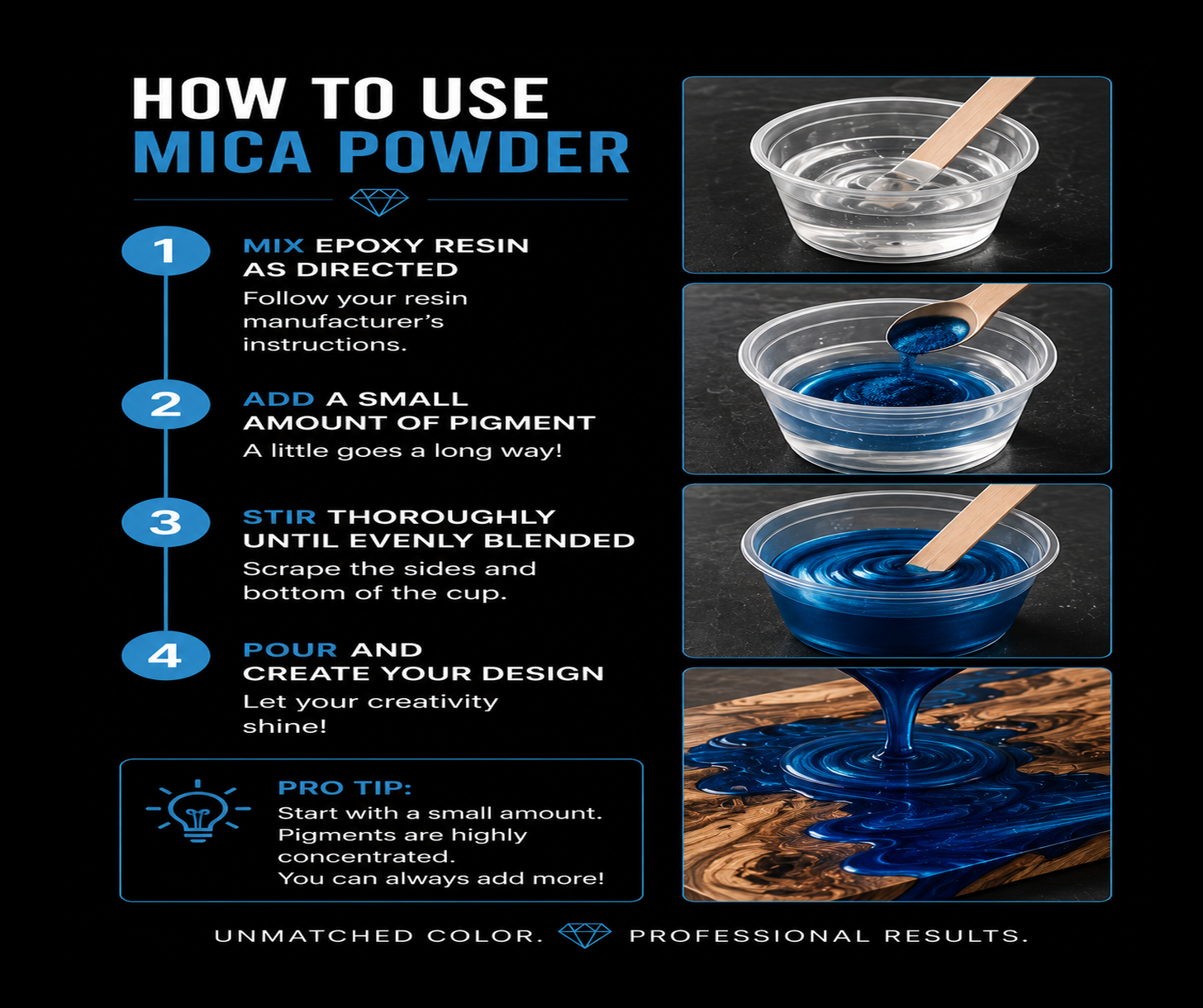 HOW TO USE
MICA POWDER

1
MIX EPOXY RESIN AS DIRECTED
Follow your resin manufacturer's instructions.

2
ADD A SMALL AMOUNT OF PIGMENT
A little goes a long way!

3
STIR THOROUGHLY UNTIL EVENLY BLENDED
Scrape the sides and bottom of the cup.

4
POUR AND CREATE YOUR DESIGN
Let your creativity shine!

PRO TIP:
Start with a small amount. Pigments are highly concentrated. You can always add more!

UNMATCHED COLOR. PROFESSIONAL RESULTS.